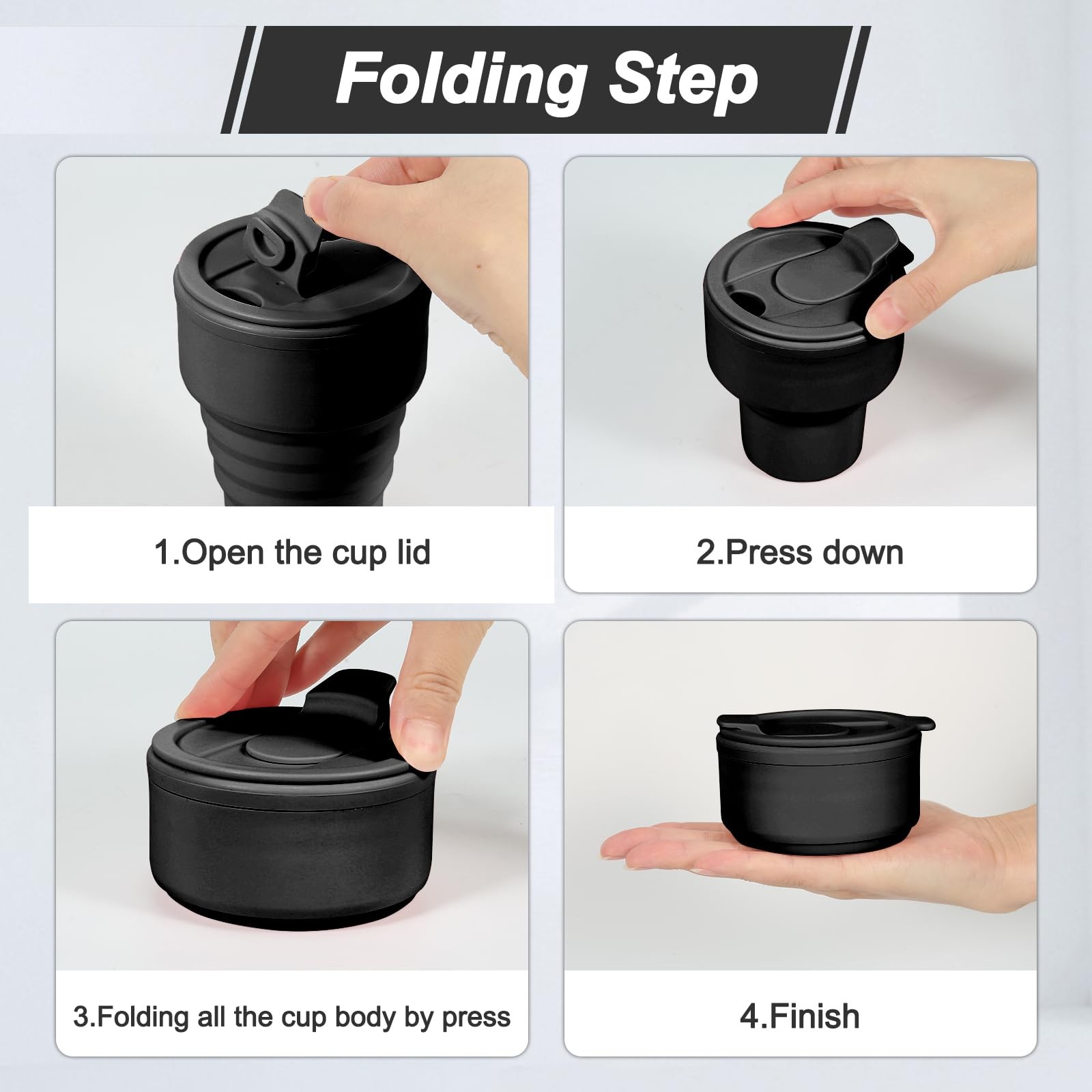 Folding Step

1.Open the cup lid

2.Press down

3.Folding all the cup body by press

4.Finish